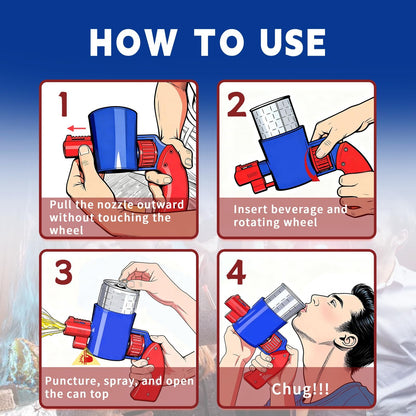 HOW TO USE

1

Pull the nozzle outward without touching the wheel

2

Insert beverage and rotating wheel

3

Puncture, spray, and open the can top

4

Chug!!!